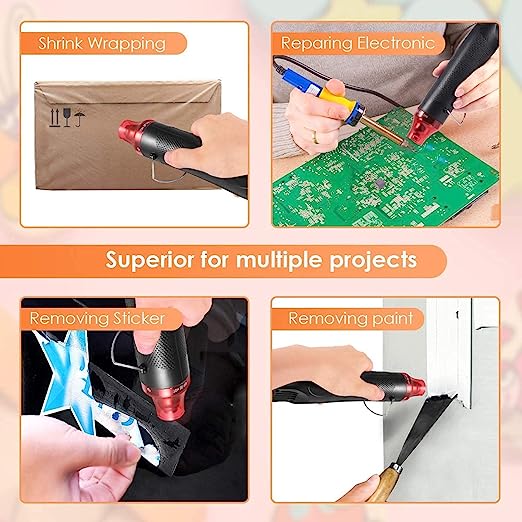 Shrink Wrapping

Reparing Electronic

Superior for multiple projects

Removing Sticker

Removing paint